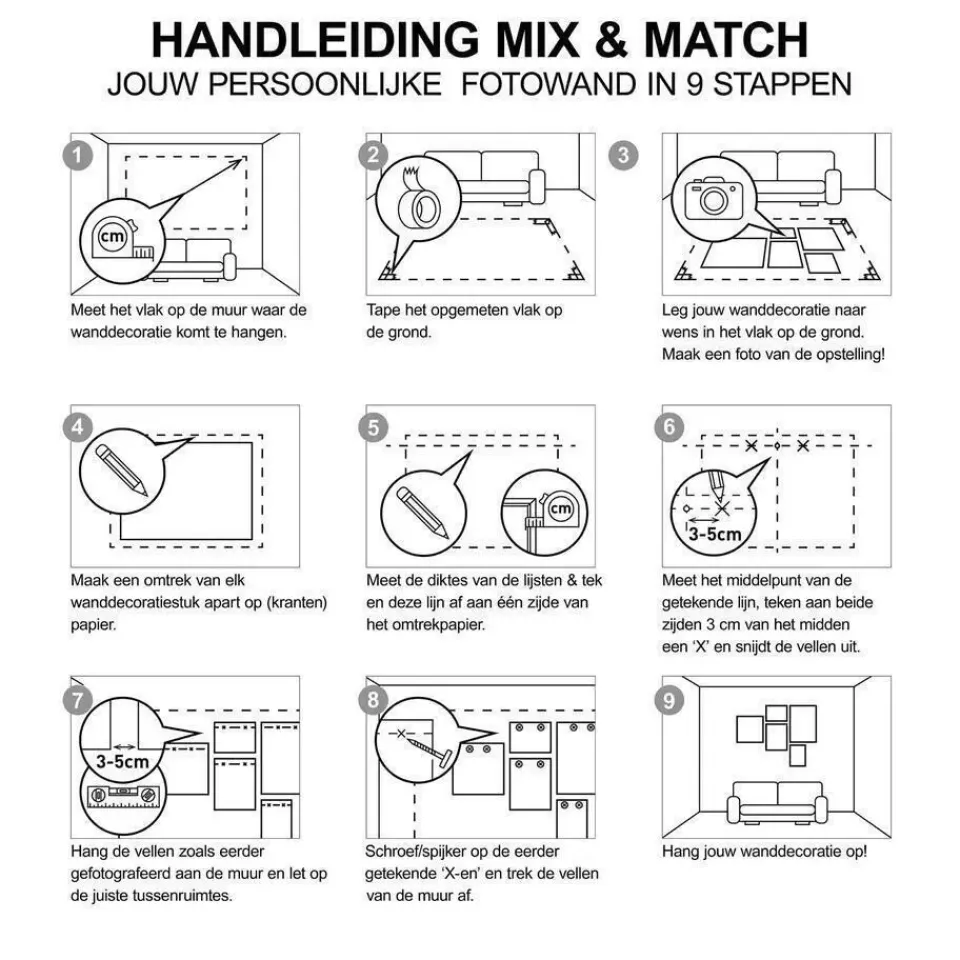 HANDLEIDING MIX & MATCH
JOUW PERSOONLIJKE FOTOWAND IN 9 STAPPEN

1
cm
Meet het vlak op de muur waar de wanddecoratie komt te hangen.

2
Tape het opgemeten vlak op de grond.

3
Leg jouw wanddecoratie naar wens in het vlak op de grond. Maak een foto van de opstelling!

4
Maak een omtrek van elk wanddecoratiestuk apart op (kranten) papier.

5
cm
Meet de diktes van de lijsten & tek en deze lijn af aan één zijde van het omtrekpapier.

6
3-5cm
Meet het middelpunt van de getekende lijn, teken aan beide zijden 3 cm van het midden een 'X' en snijdt de vellen uit.

7
3-5cm
Hang de vellen zoals eerder gefotografeerd aan de muur en let op de juiste tussenruimtes.

8
Schroef/spijker op de eerder getekende 'X-en' en trek de vellen van de muur af.

9
Hang jouw wanddecoratie op!