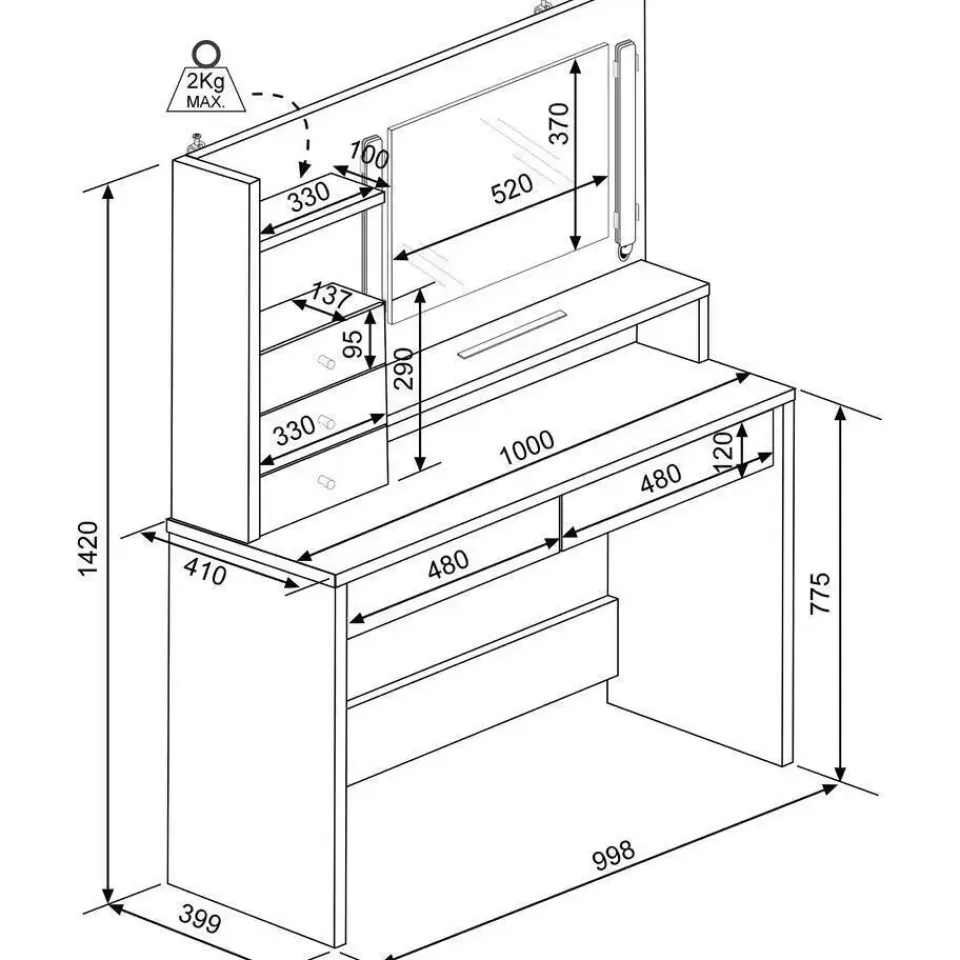 2Kg
MAX.

100
330
370
520
137
95
290
330
1000
120
480
480
410
1420
775
998
399