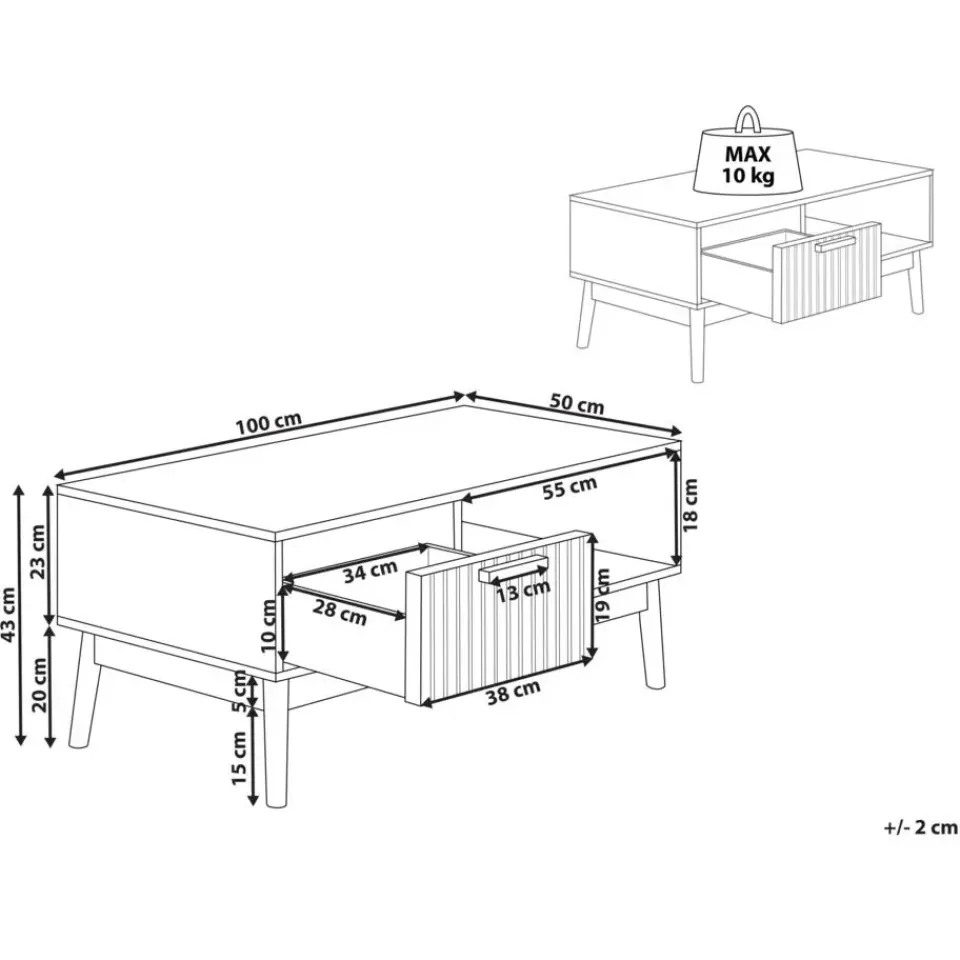 MAX
10 kg

100 cm
50 cm
55 cm
18 cm
43 cm
23 cm
20 cm
34 cm
28 cm
10 cm
13 cm
19 cm
38 cm
5 cm
15 cm

+/- 2 cm