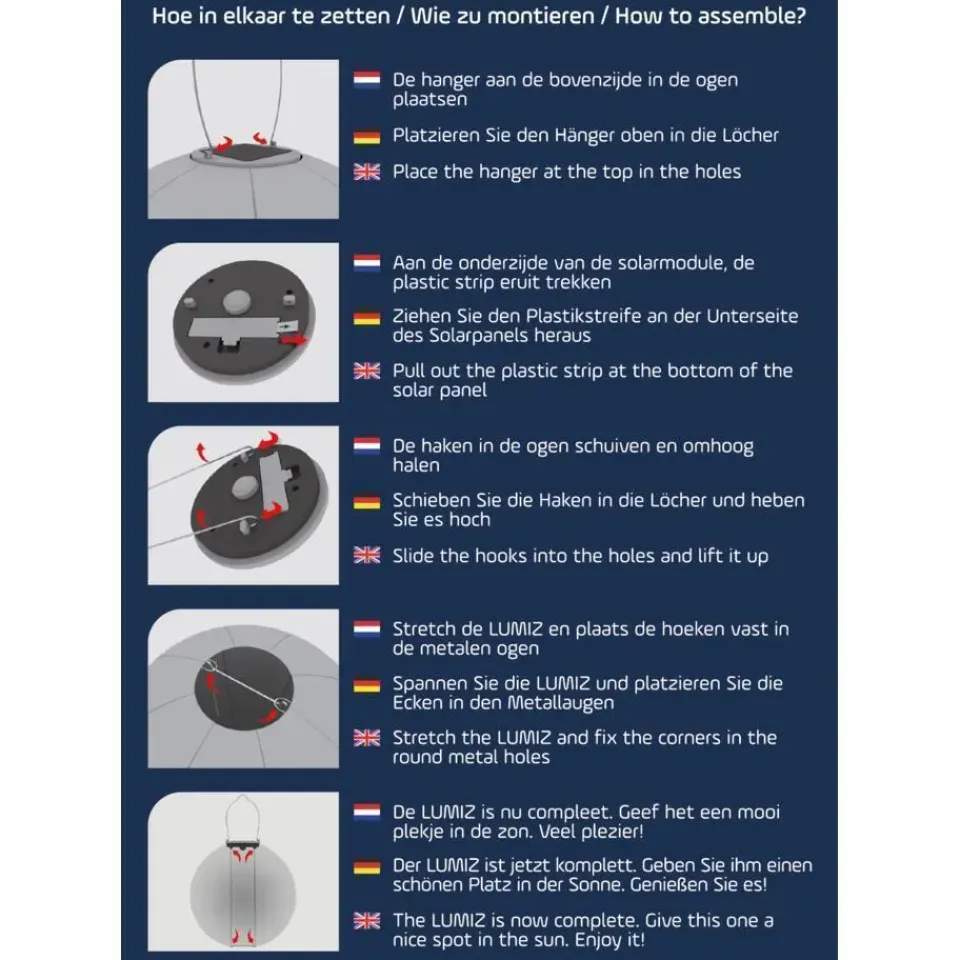 Hoe in elkaar te zetten / Wie zu montieren / How to assemble?

De hanger aan de bovenzijde in de ogen plaatsen

Platzieren Sie den Hänger oben in die Löcher

Place the hanger at the top in the holes

Aan de onderzijde van de solarmodule, de plastic strip eruit trekken

Ziehen Sie den Plastikstreife an der Unterseite des Solarpanels heraus

Pull out the plastic strip at the bottom of the solar panel

De haken in de ogen schuiven en omhoog halen

Schieben Sie die Haken in die Löcher und heben Sie es hoch

Slide the hooks into the holes and lift it up

Stretch de LUMIZ en plaats de hoeken vast in de metalen ogen

Spannen Sie die LUMIZ und platzieren Sie die Ecken in den Metallaugen

Stretch the LUMIZ and fix the corners in the round metal holes

De LUMIZ is nu compleet. Geef het een mooi plekje in de zon. Veel plezier!

Der LUMIZ ist jetzt komplett. Geben Sie ihm einen schönen Platz in der Sonne. Genießen Sie es!

The LUMIZ is now complete. Give this one a nice spot in the sun. Enjoy it!