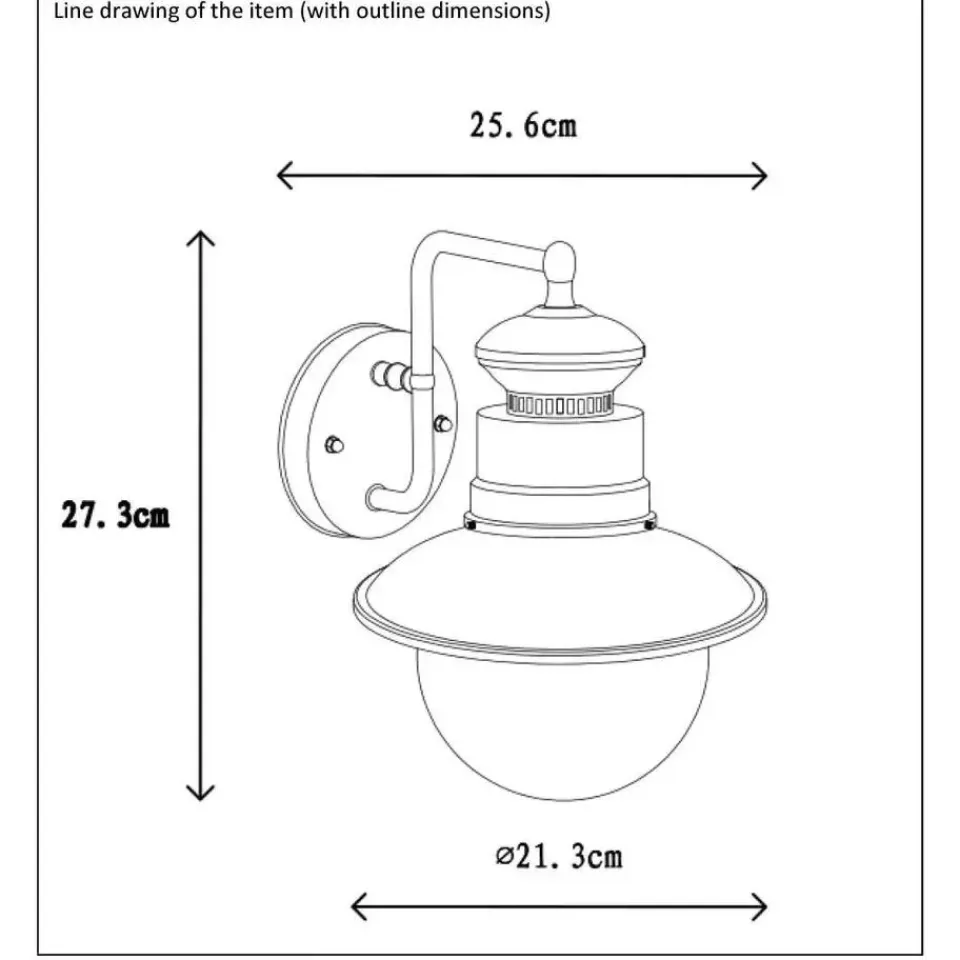 Line drawing of the item (with outline dimensions)

25. 6cm

27. 3cm

⌀21. 3cm