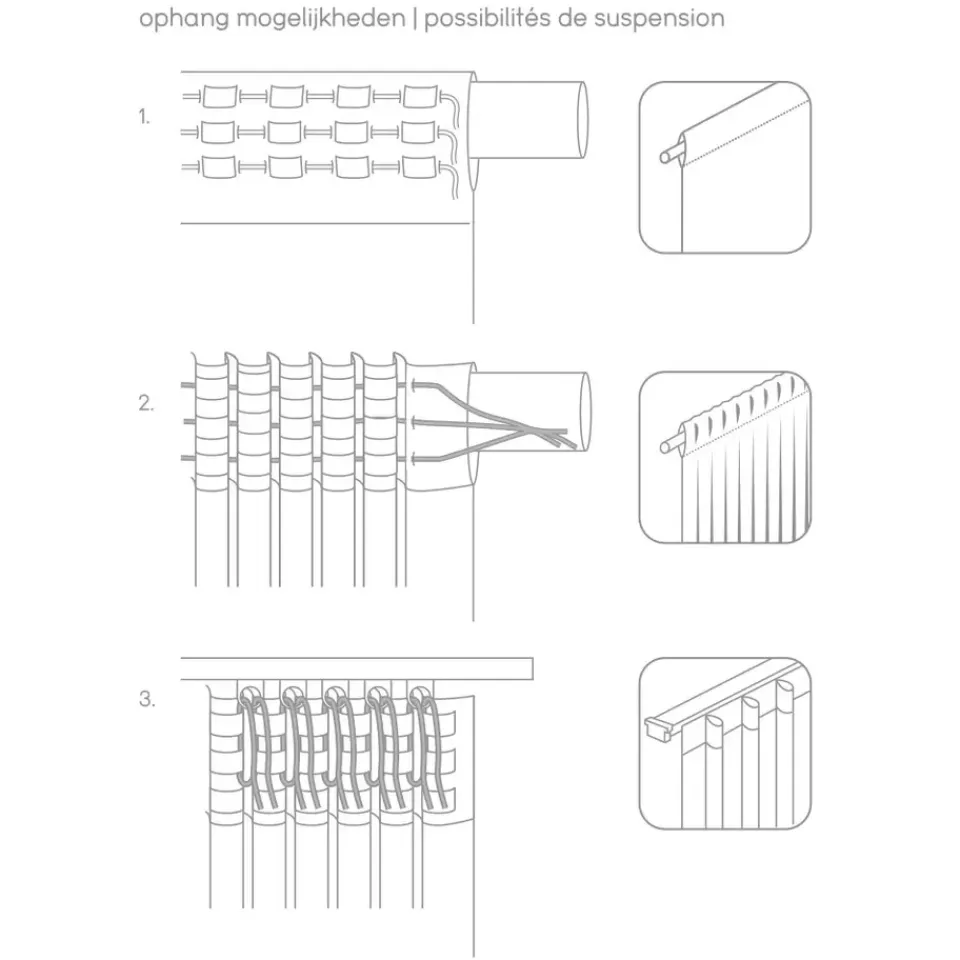 ophang mogelijkheden | possibilités de suspension

1.

2.

3.