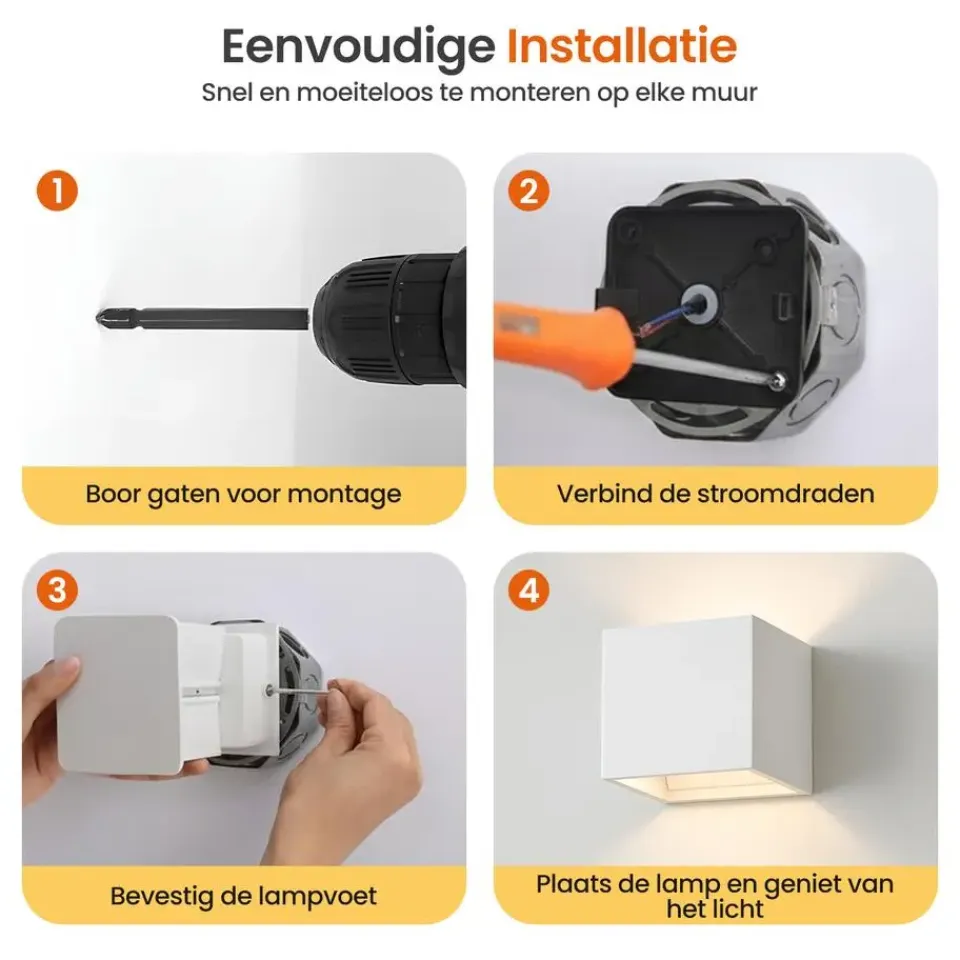 Eenvoudige Installatie
Snel en moeiteloos te monteren op elke muur

1
Boor gaten voor montage

2
Verbind de stroomdraden

3
Bevestig de lampvoet

4
Plaats de lamp en geniet van het licht