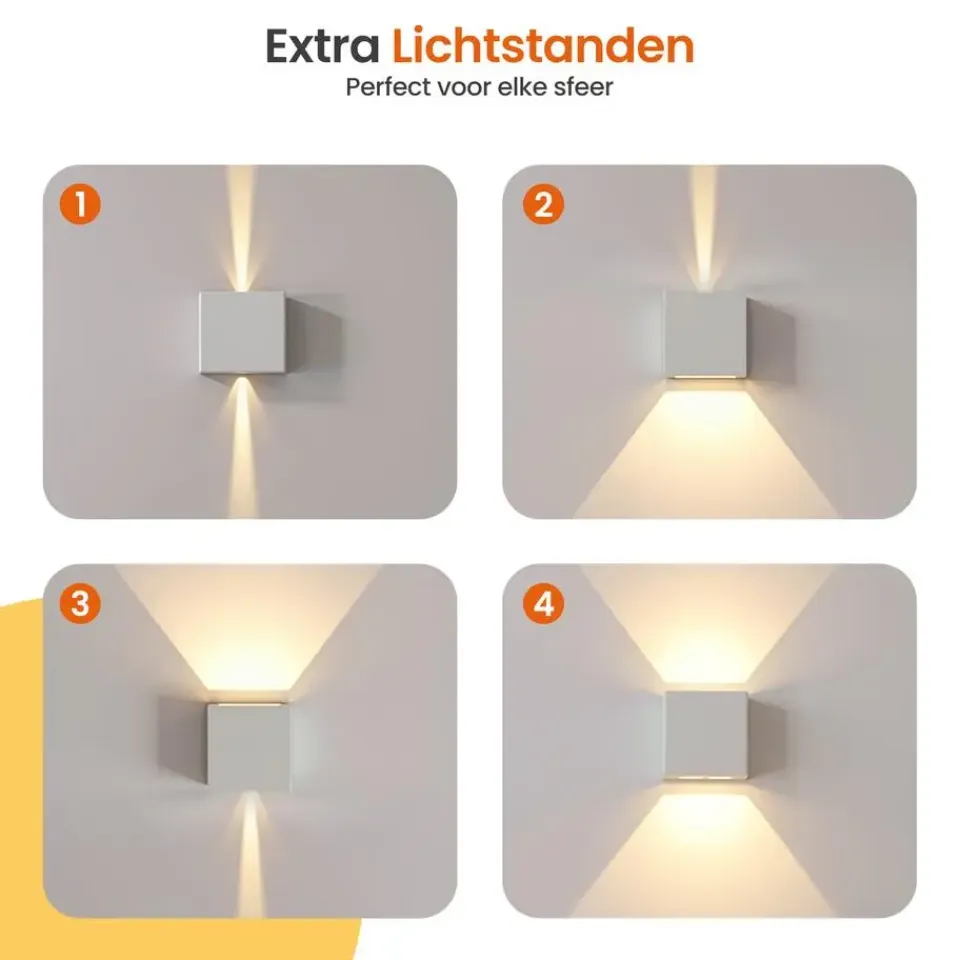 Extra Lichtstanden
Perfect voor elke sfeer

1

2

3

4