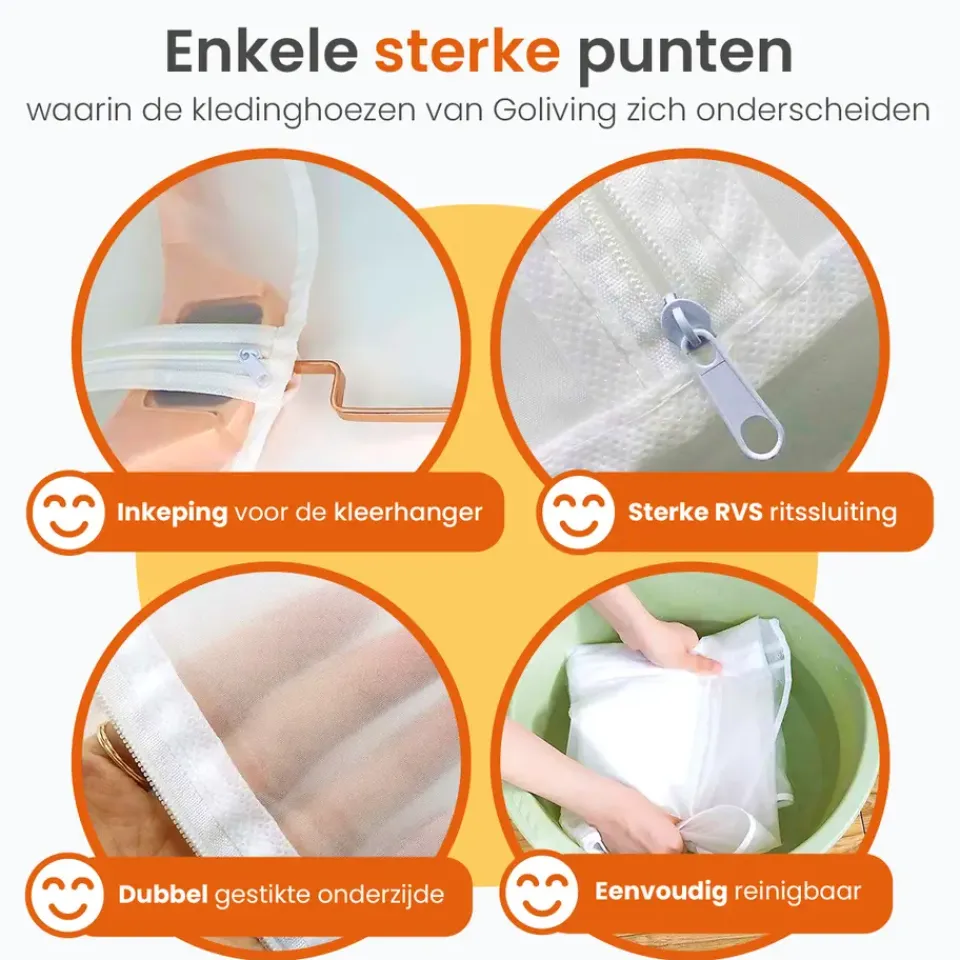 Enkele sterke punten
waarin de kledinghoezen van Goliving zich onderscheiden

Inkeping voor de kleerhanger

Sterke RVS ritssluiting

Dubbel gestikte onderzijde

Eenvoudig reinigbaar