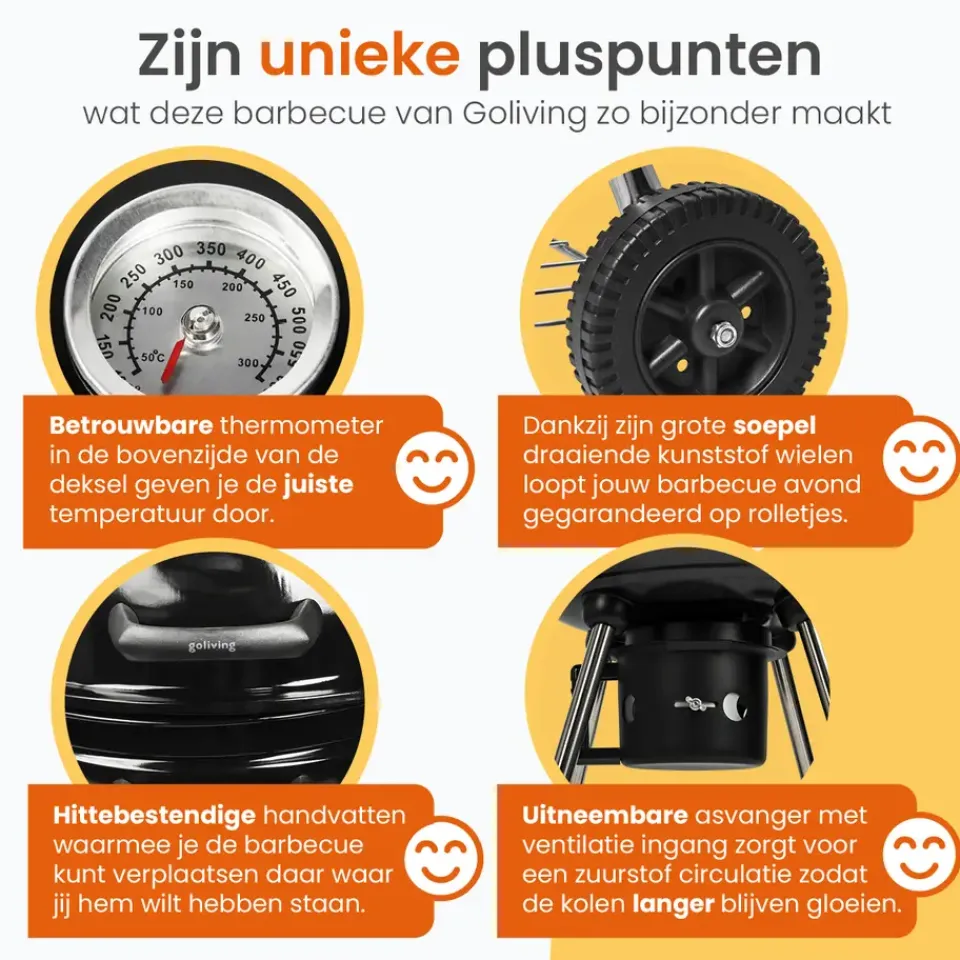 Zijn unieke pluspunten
wat deze barbecue van Goliving zo bijzonder maakt

150 200 250 300 350 400 450 500 550
50°C 100 150 200 250 300

Betrouwbare thermometer in de bovenzijde van de deksel geven je de juiste temperatuur door.

Dankzij zijn grote soepel draaiende kunststof wielen loopt jouw barbecue avond gegarandeerd op rolletjes.

goliving

Hittebestendige handvatten waarmee je de barbecue kunt verplaatsen daar waar jij hem wilt hebben staan.

Uitneembare asvanger met ventilatie ingang zorgt voor een zuurstof circulatie zodat de kolen langer blijven gloeien.