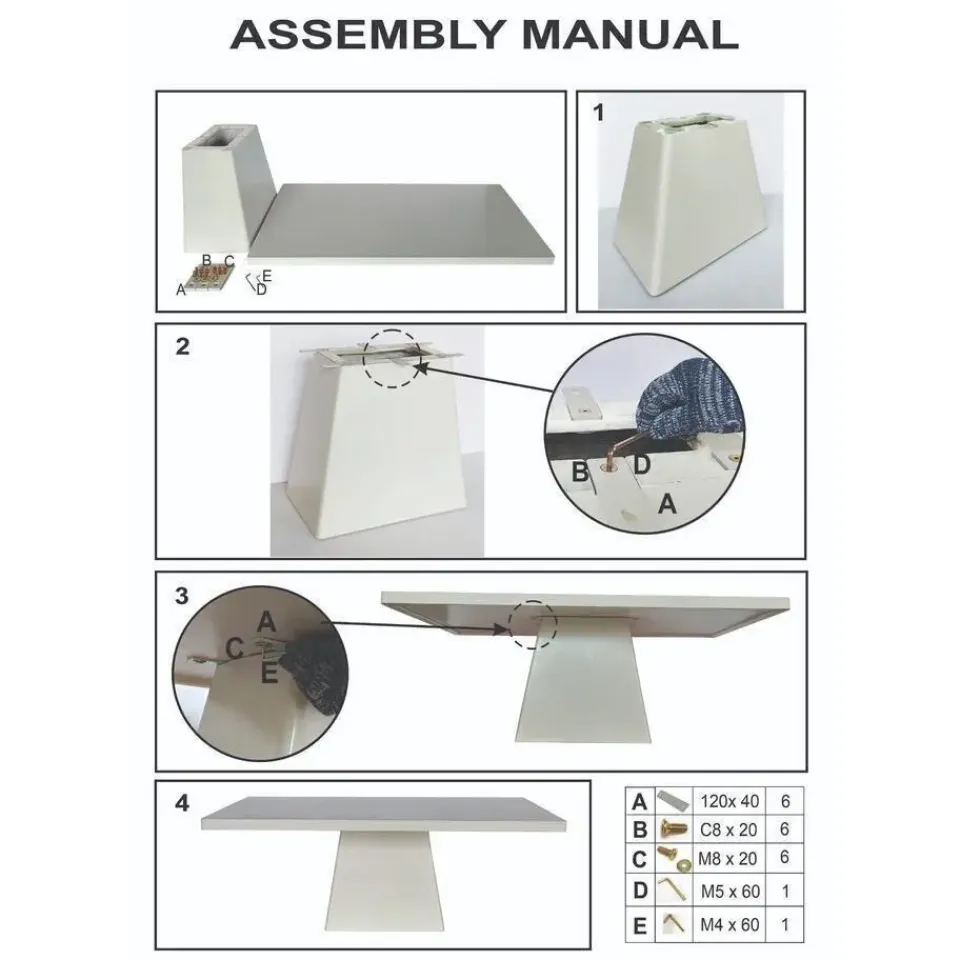 ASSEMBLY MANUAL

B C
A
E
D

1

2

B D
A

3

A
C
E

4

| A | | 120x 40 | 6 |
|---|---|---|---|
| B | | C8 x 20 | 6 |
| C | | M8 x 20 | 6 |
| D | | M5 x 60 | 1 |
| E | | M4 x 60 | 1 |