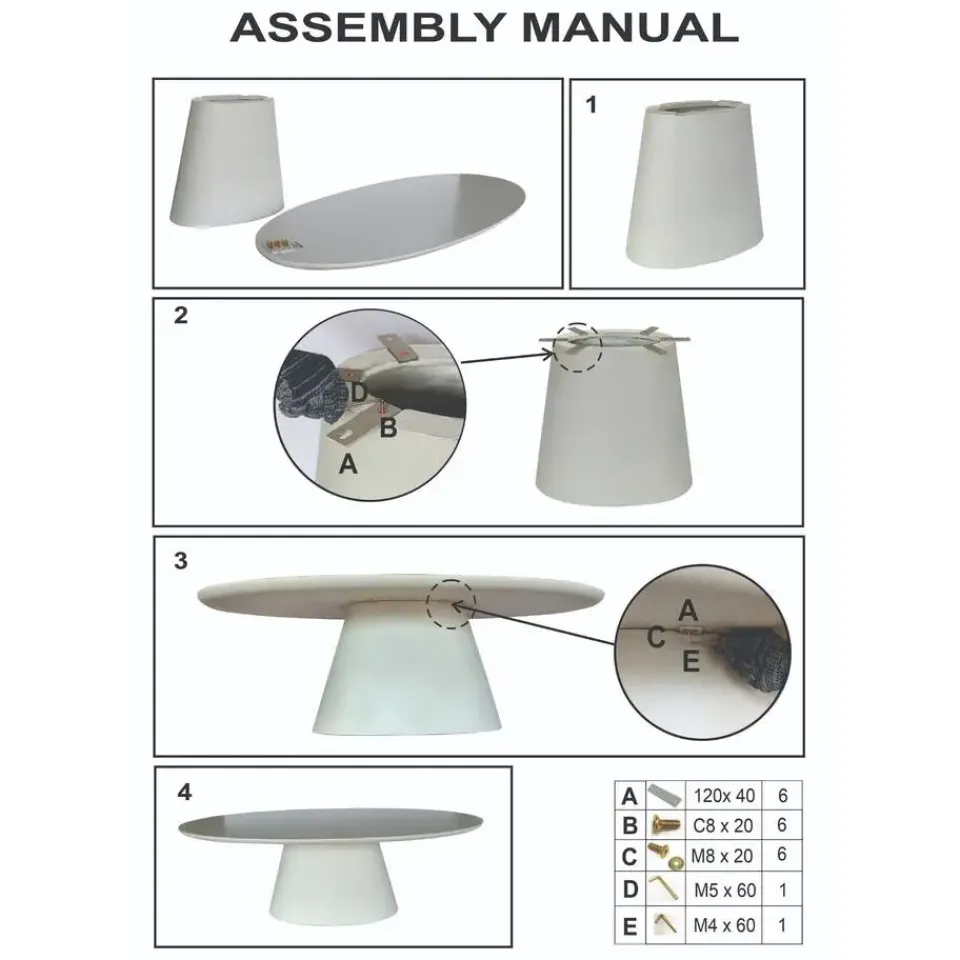 ASSEMBLY MANUAL

1

2

D
B
A

3

A
C
E

4

| A |  | 120x 40 | 6 |
|---|---|---|---|
| B |  | C8 x 20 | 6 |
| C |  | M8 x 20 | 6 |
| D |  | M5 x 60 | 1 |
| E |  | M4 x 60 | 1 |