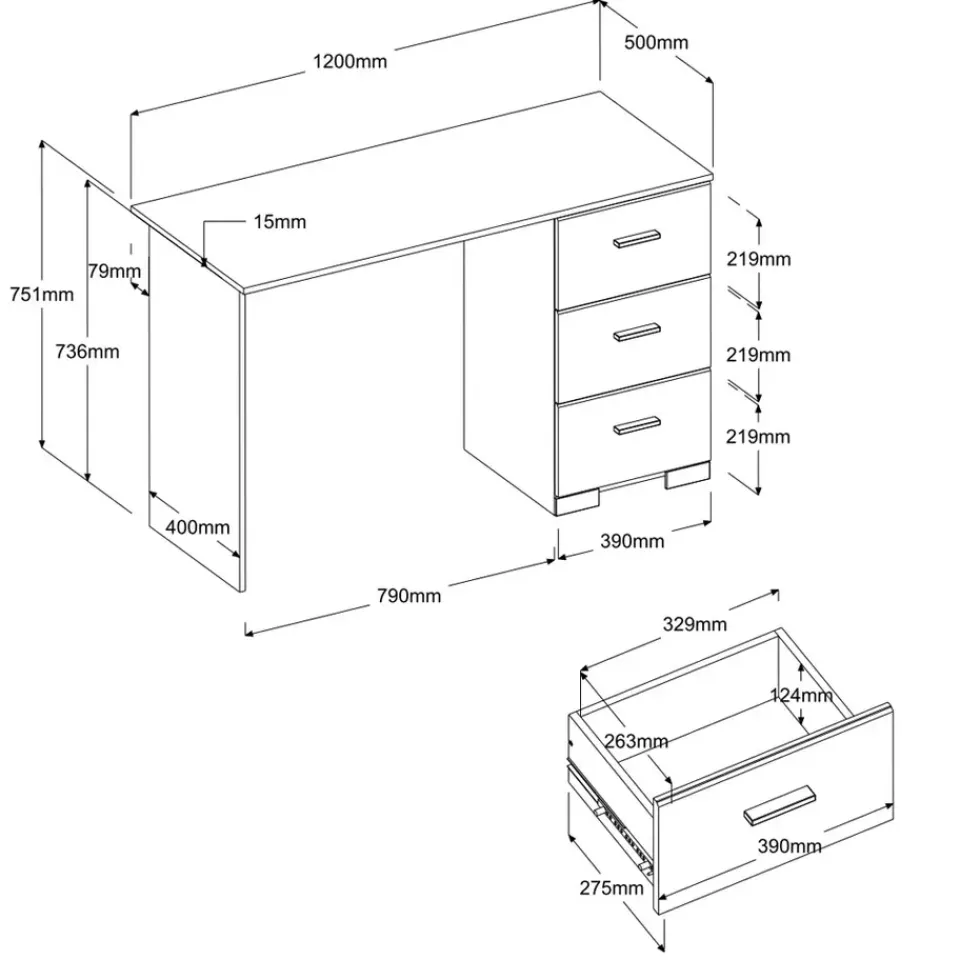 1200mm
500mm
15mm
79mm
751mm
736mm
219mm
219mm
219mm
400mm
390mm
790mm
329mm
124mm
263mm
390mm
275mm