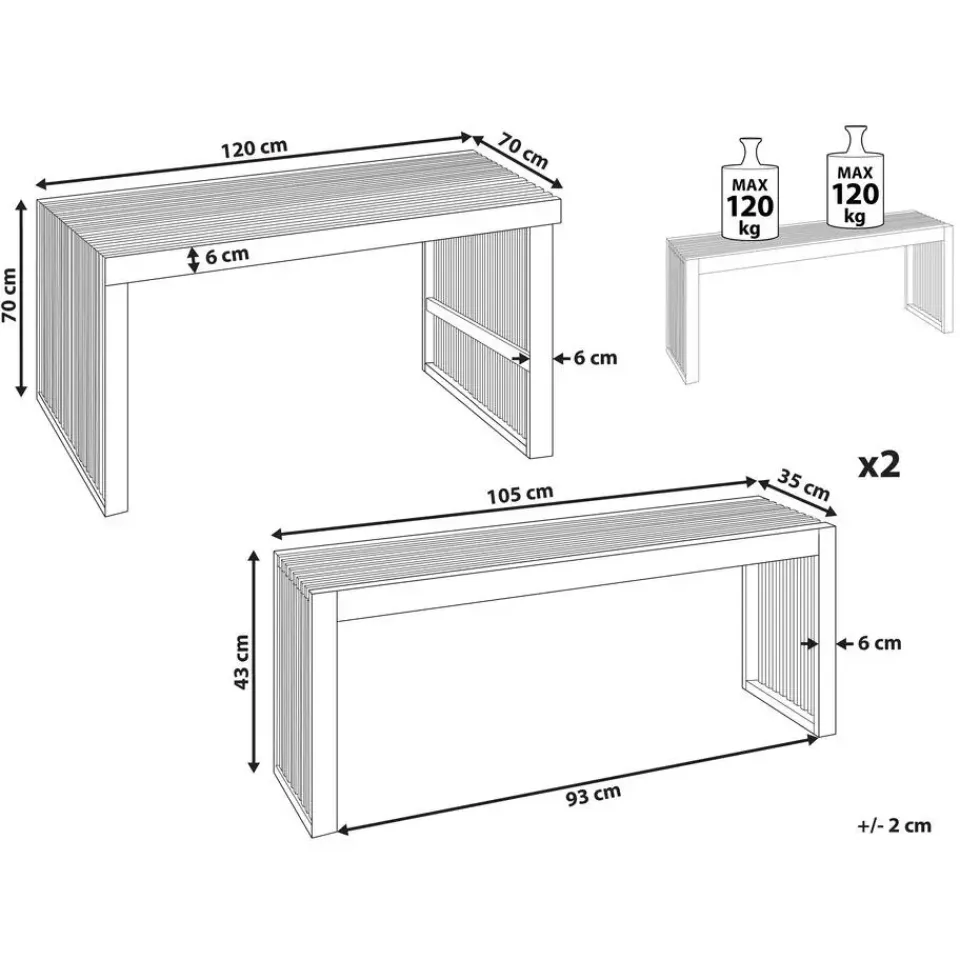 120 cm
70 cm
70 cm
6 cm
6 cm

MAX
120
kg

MAX
120
kg

x2

105 cm
35 cm
43 cm
6 cm
93 cm

+/- 2 cm