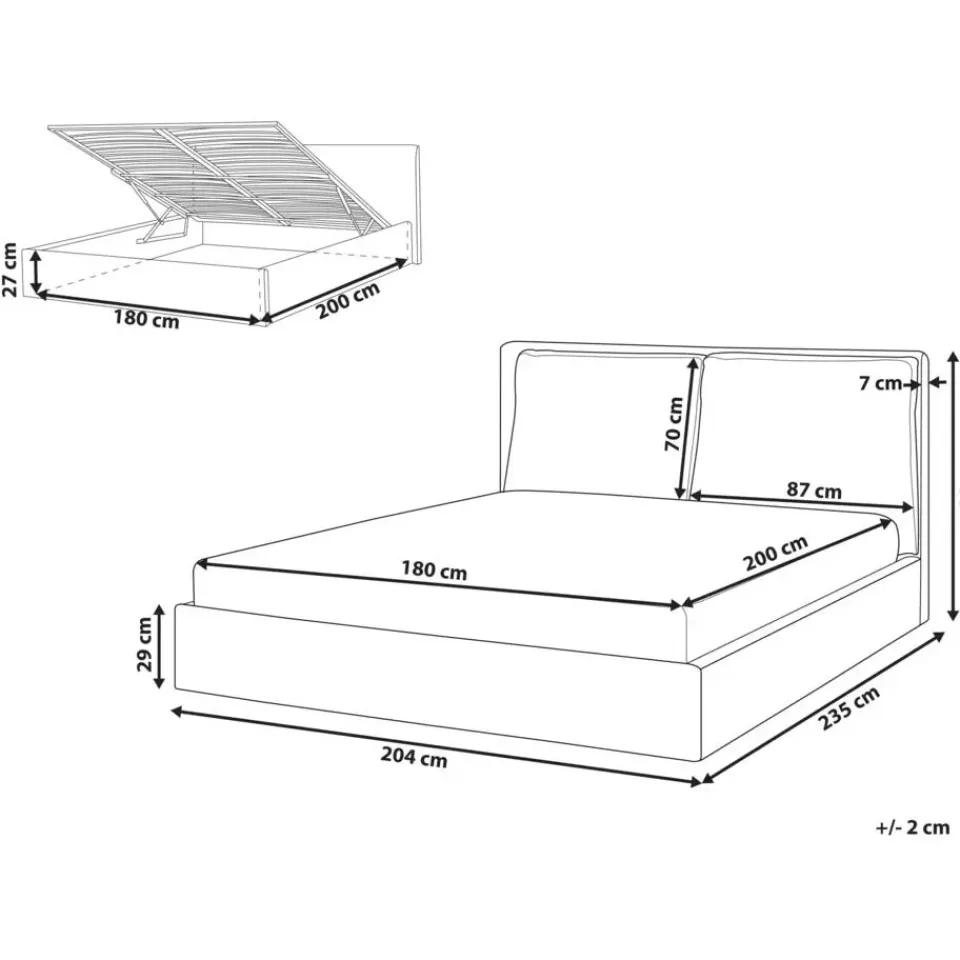 27 cm
180 cm
200 cm
7 cm
70 cm
87 cm
180 cm
200 cm
29 cm
204 cm
235 cm
+/- 2 cm