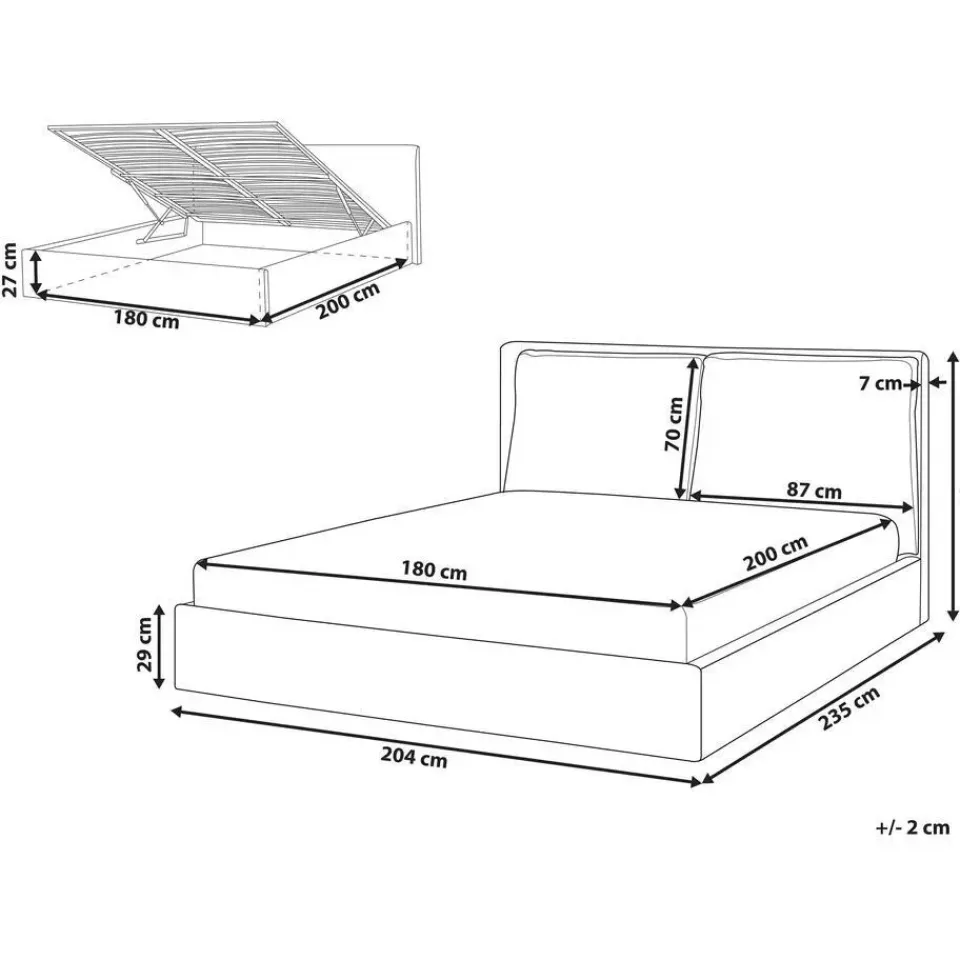 27 cm
180 cm
200 cm
7 cm
70 cm
87 cm
180 cm
200 cm
29 cm
204 cm
235 cm
+/- 2 cm