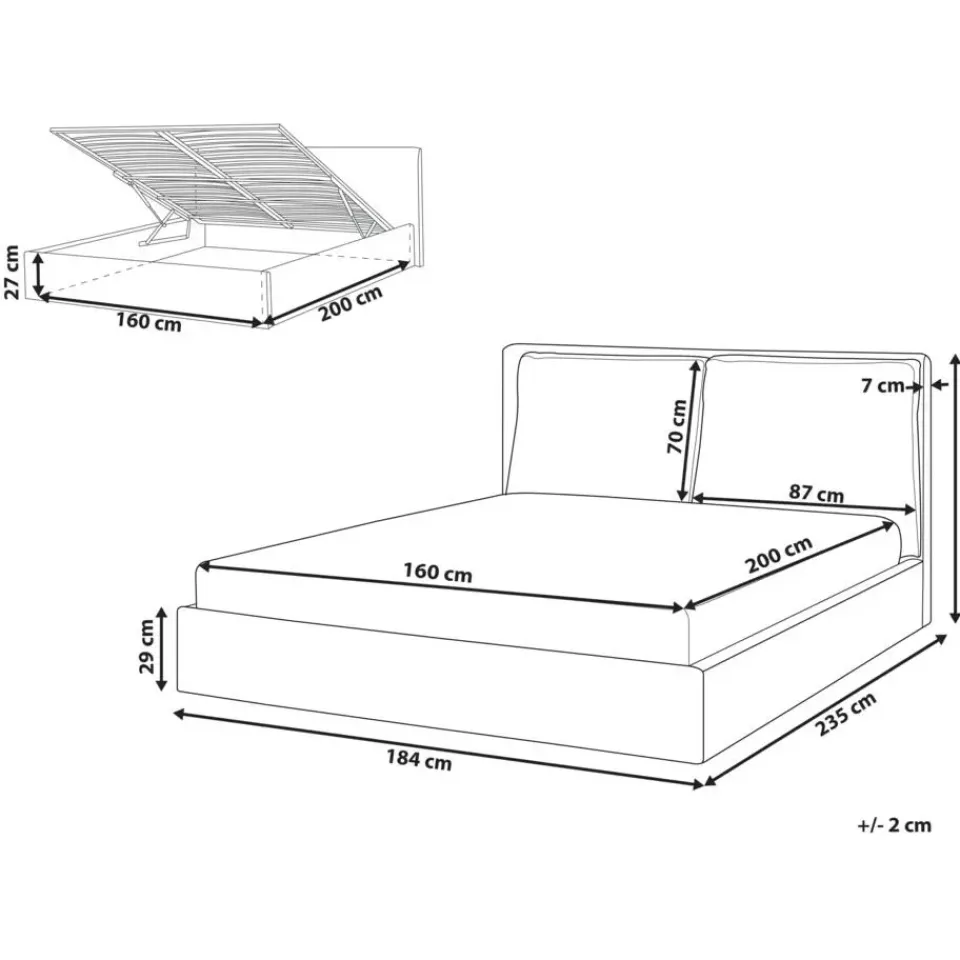 27 cm
160 cm
200 cm
70 cm
7 cm
87 cm
160 cm
200 cm
29 cm
184 cm
235 cm
+/- 2 cm