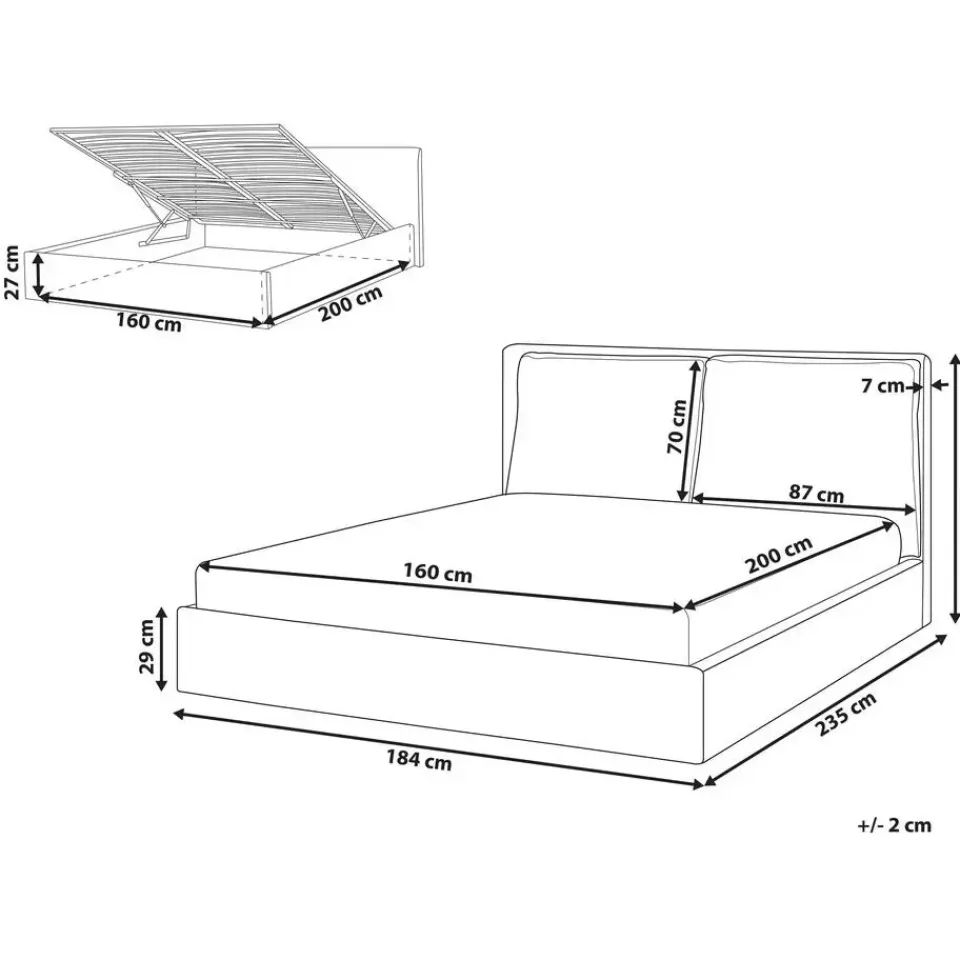 27 cm
160 cm
200 cm
7 cm
70 cm
87 cm
160 cm
200 cm
29 cm
184 cm
235 cm
+/- 2 cm